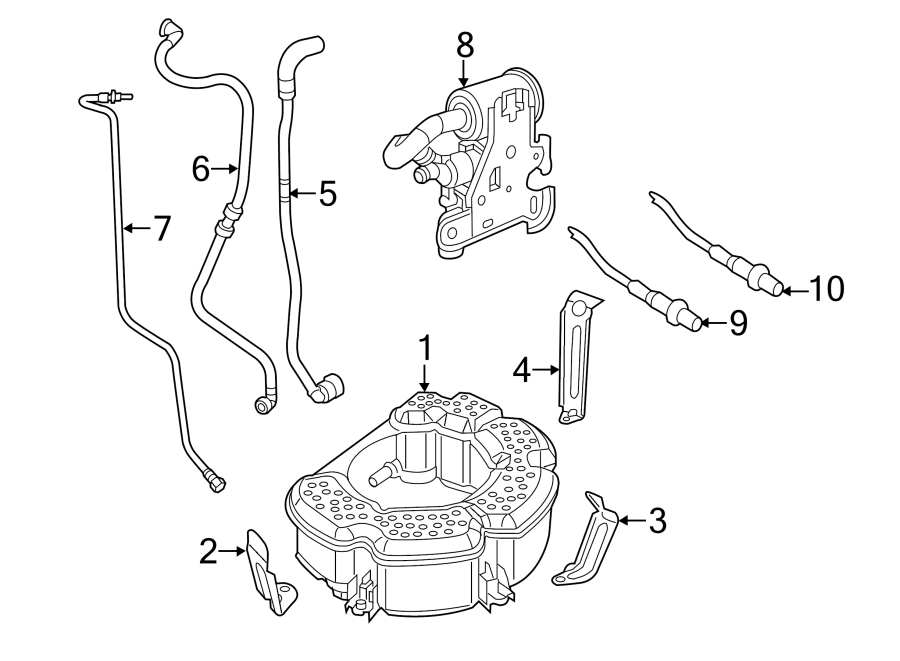 8
6
5
7
10
9
1
4
3
2