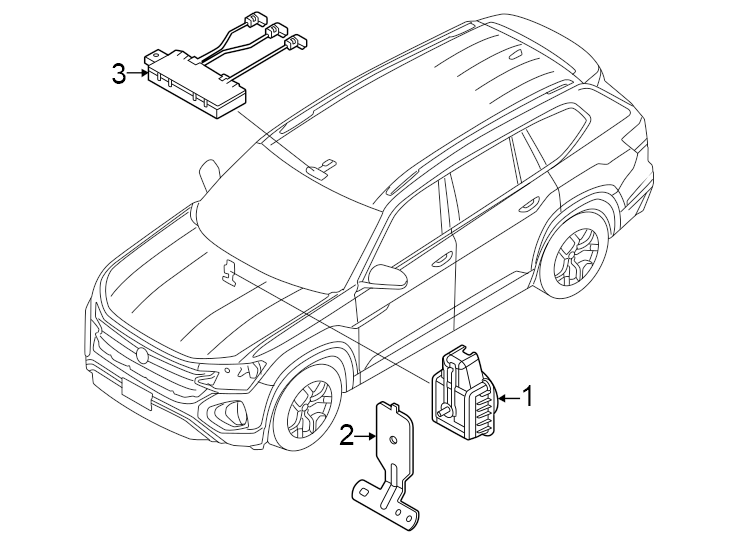 3
1
2