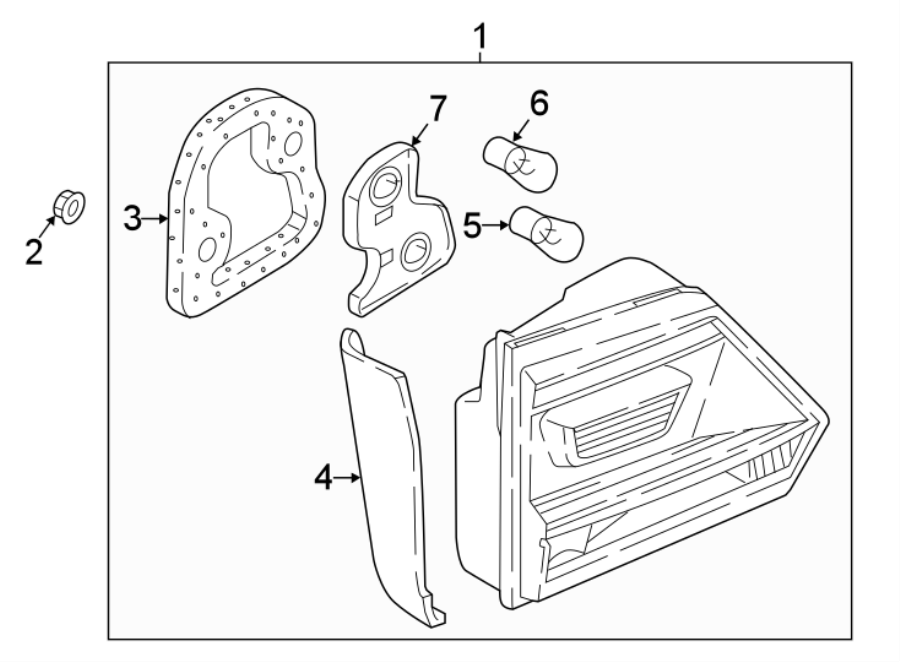 1
7
6
3
2
5
4