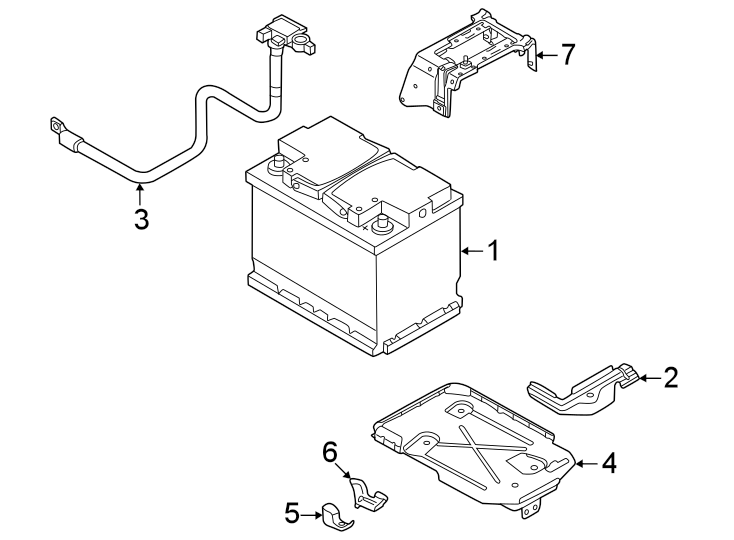 7
3
1
2
6
4
5