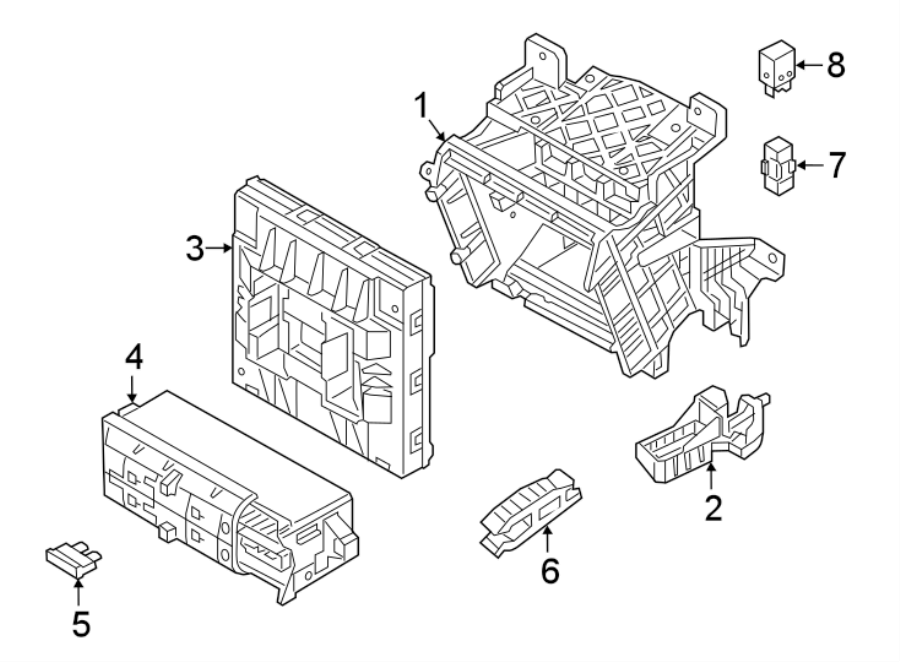 1
8
7
3
4
2
6
5