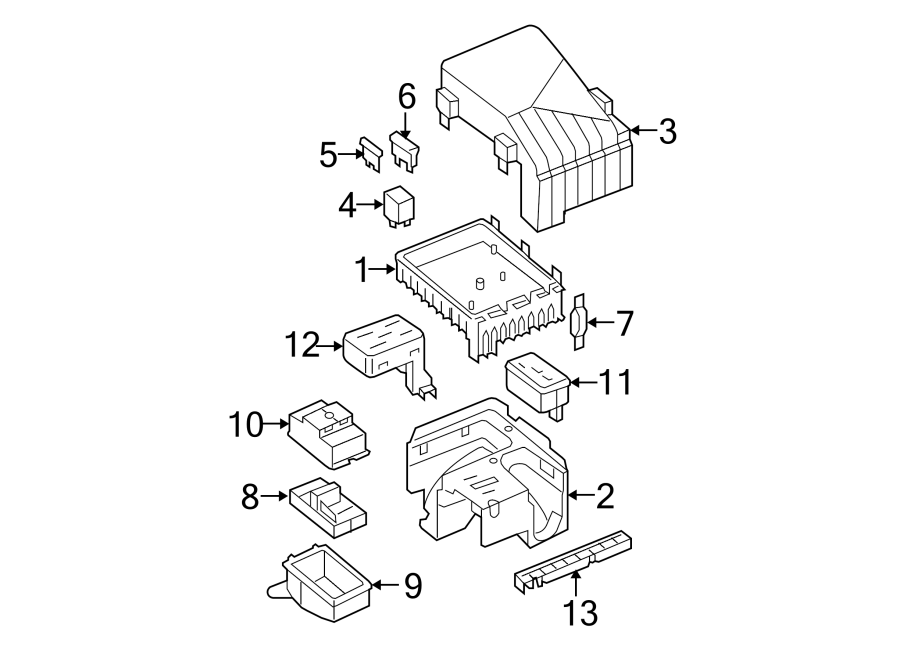 6
3
5
4
1
7
12
11
10
2
8
9
13