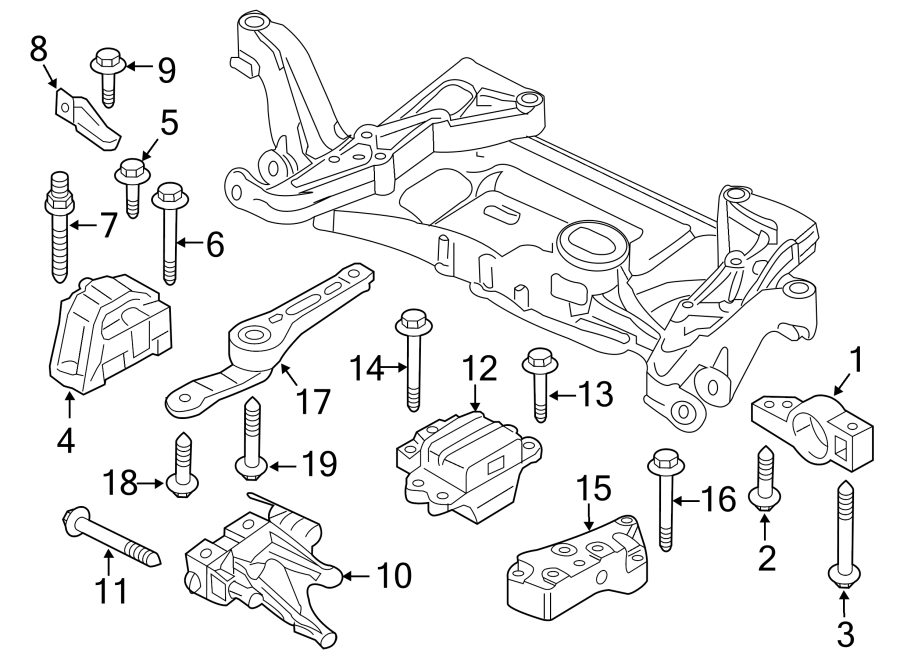 8
9
5
7
6
4
17
14
12
13
1
18
19
15
16
2
11
10
3