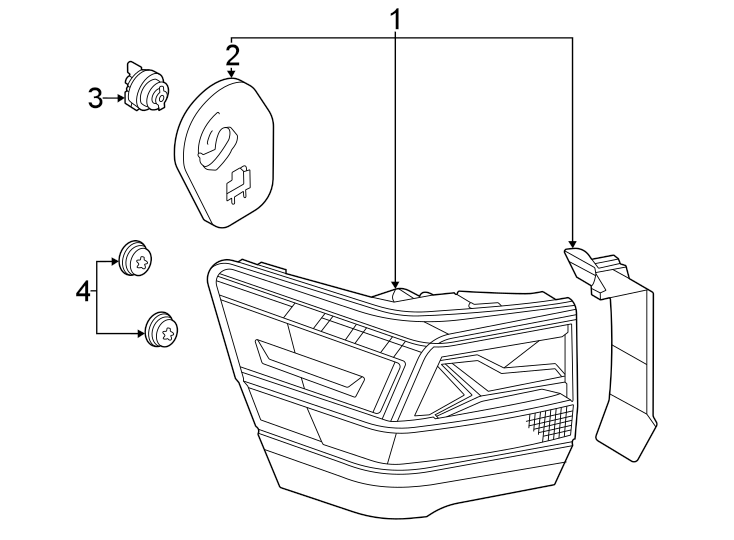 1
2
3
4