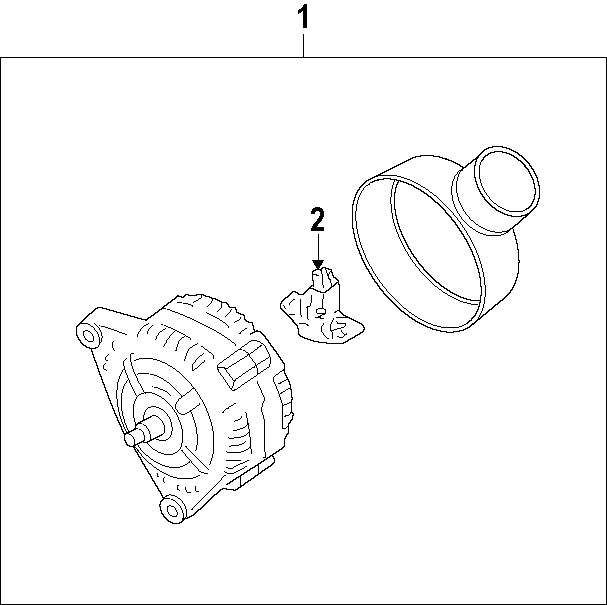 1

2