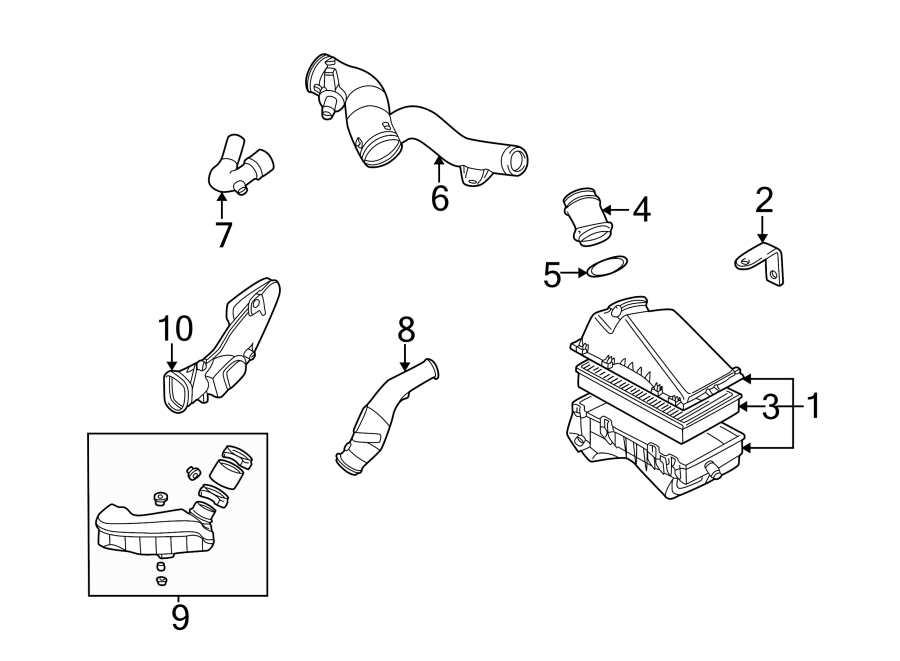 6
7
4
2
5
10
8
3
1
9