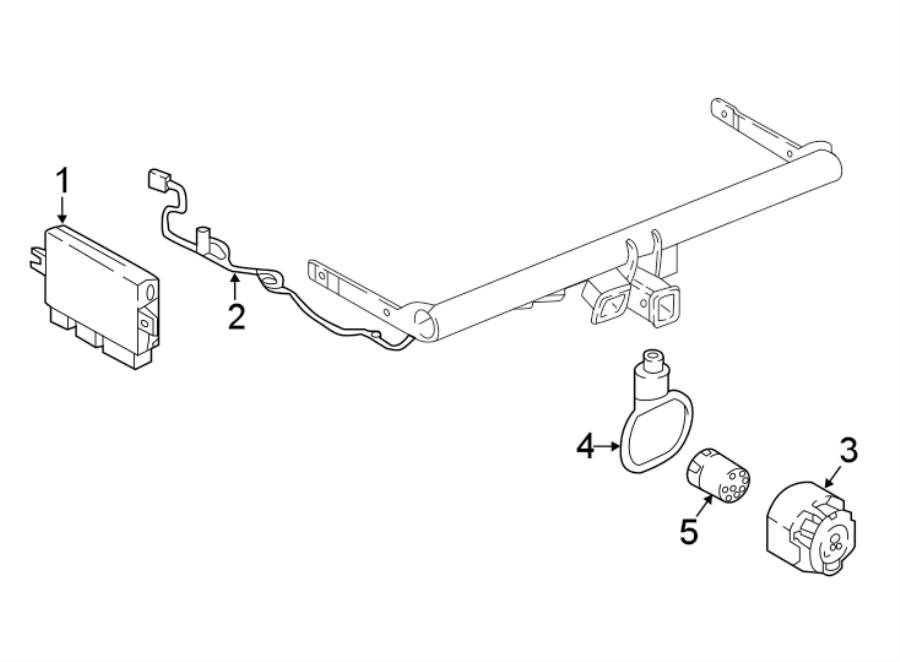 1
2
4
5
3