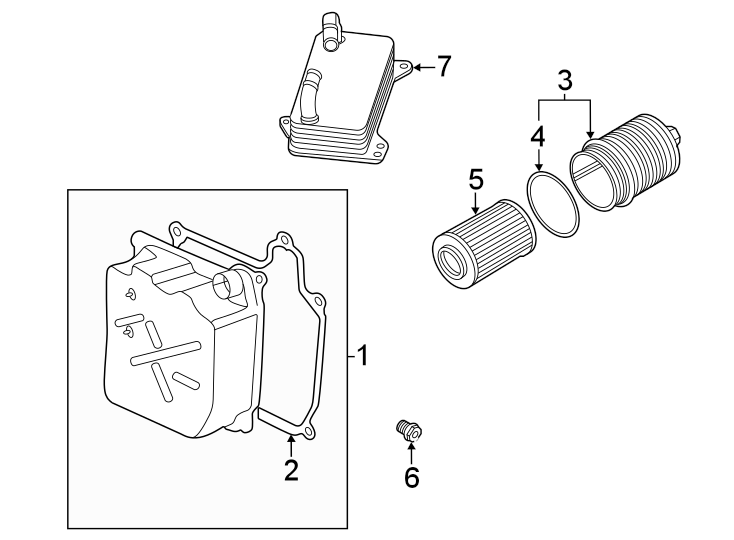 7
3
4
5
1
2
6