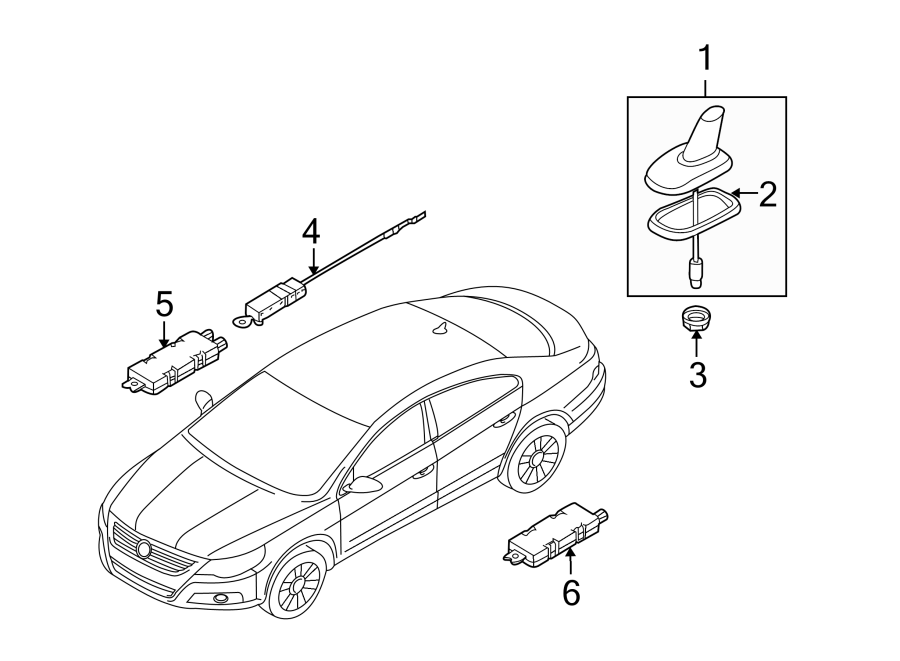 1
2
4
5
3
6