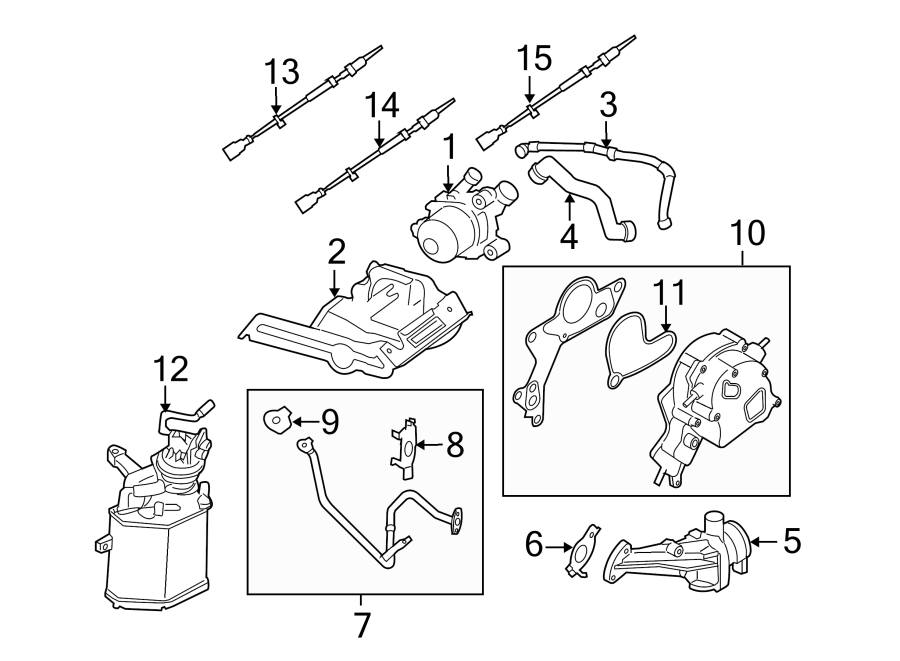 13
14
15
3
1
4
2
10
11
12
9
8
6
5
7