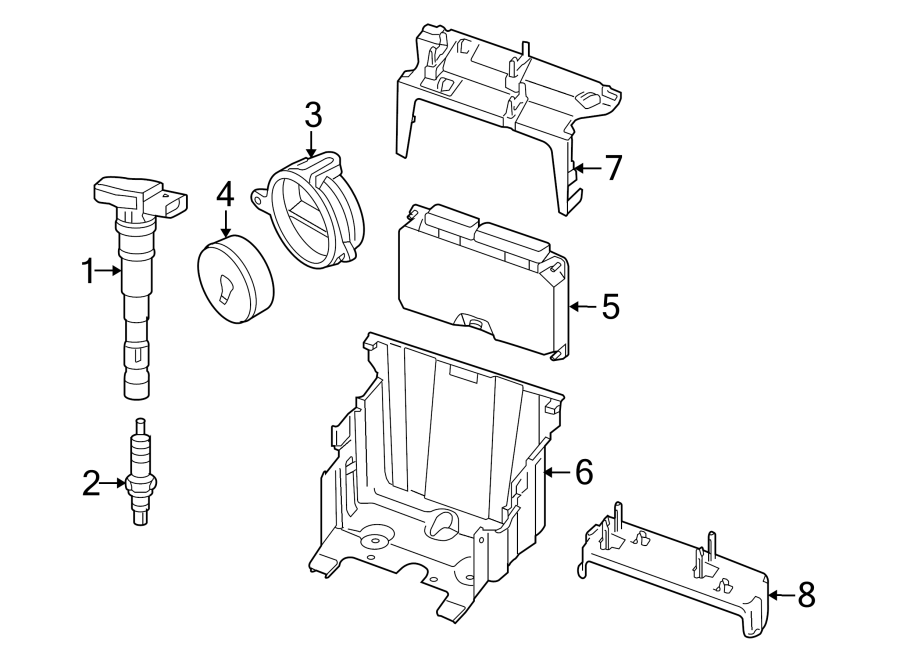 3
7
4
1
5
2
6
8