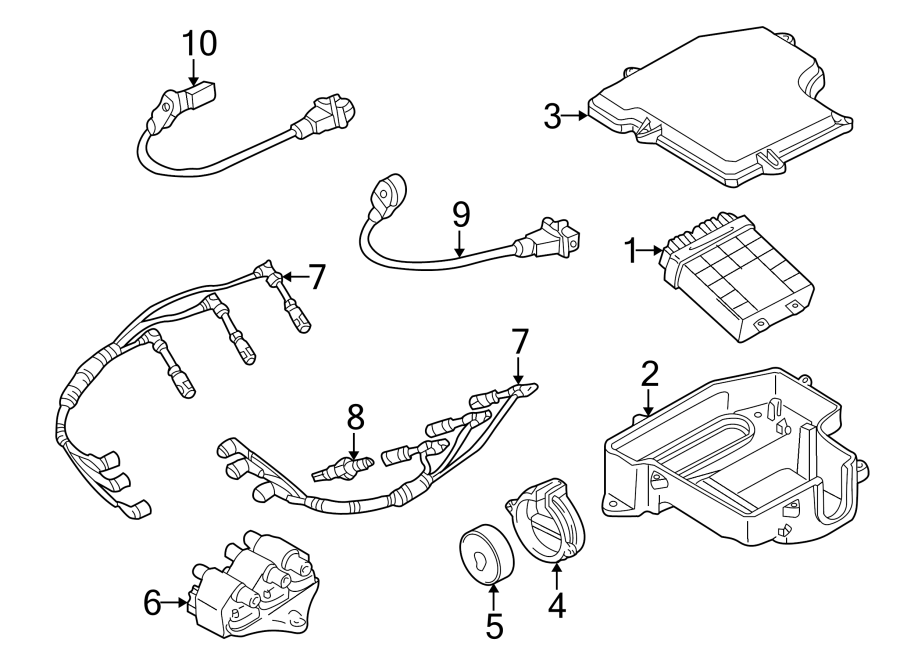 10
3
9
1
7
7
2
8
6
5
4