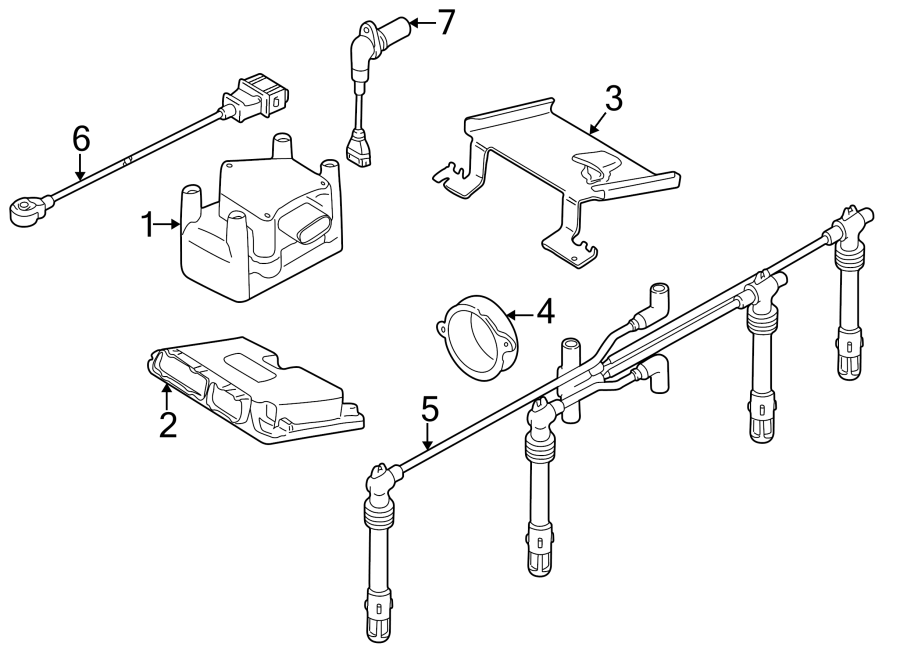 7
6
3
1
4
2
5