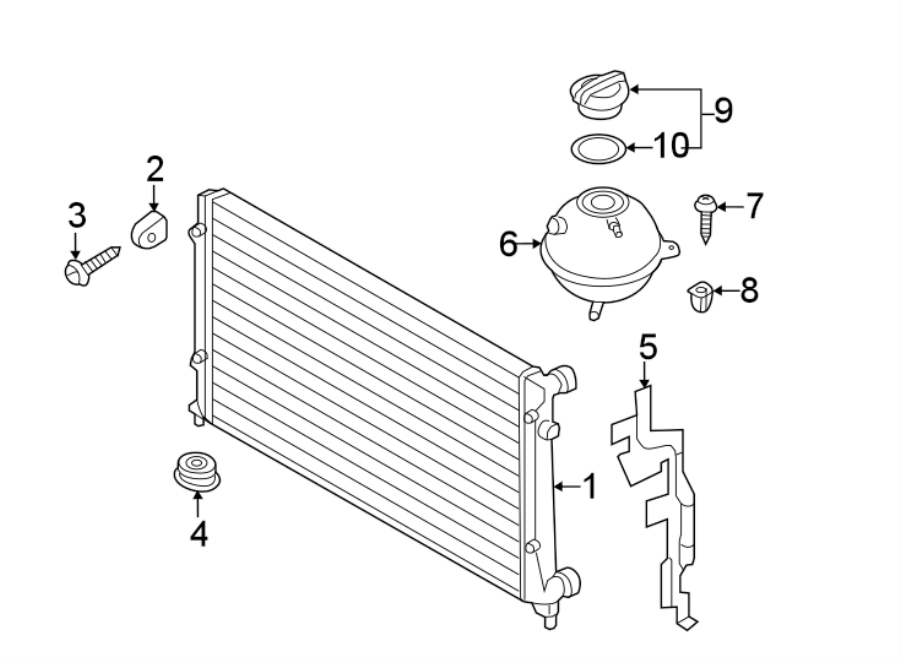 9
10
2
3
7
6
8
5
1
4