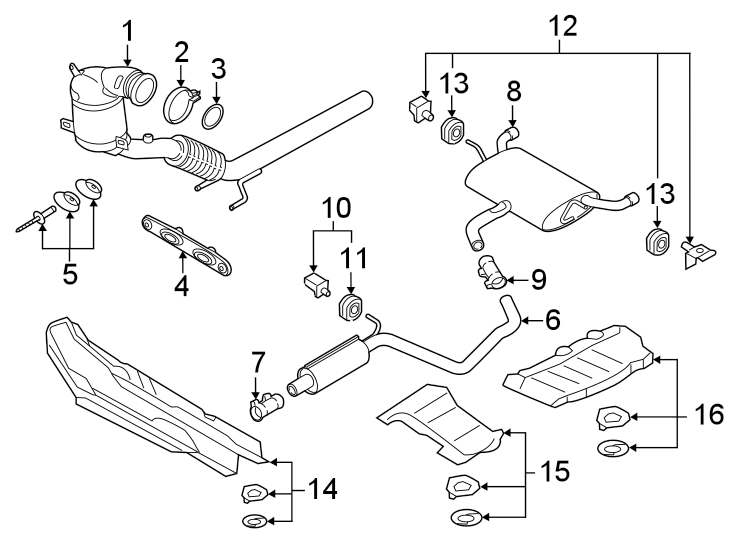 1
2
3
12
13
8
13
5
4
10
11
9
6
7
16
15
14