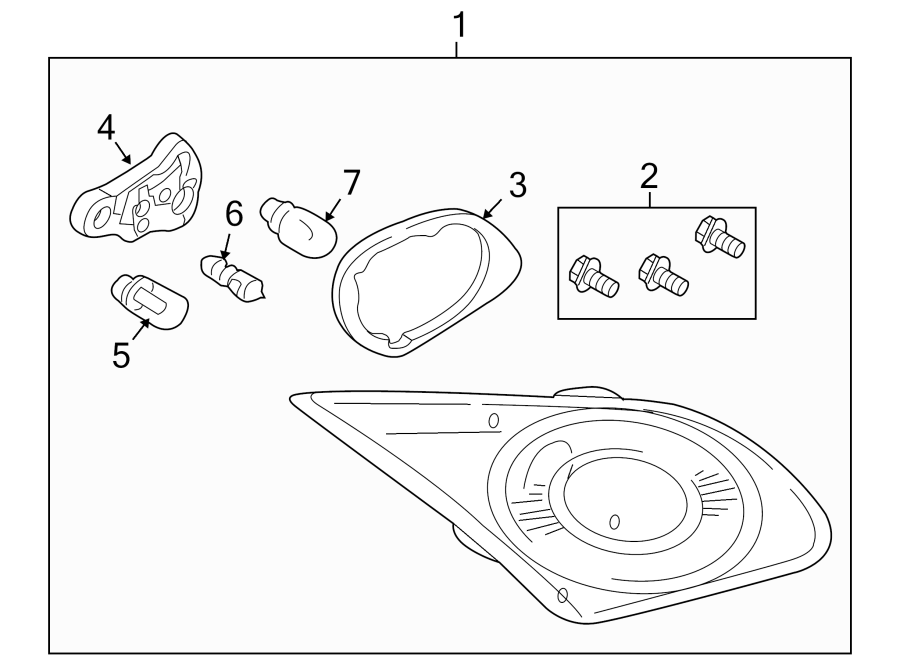 1
4
7
3
2
6
5