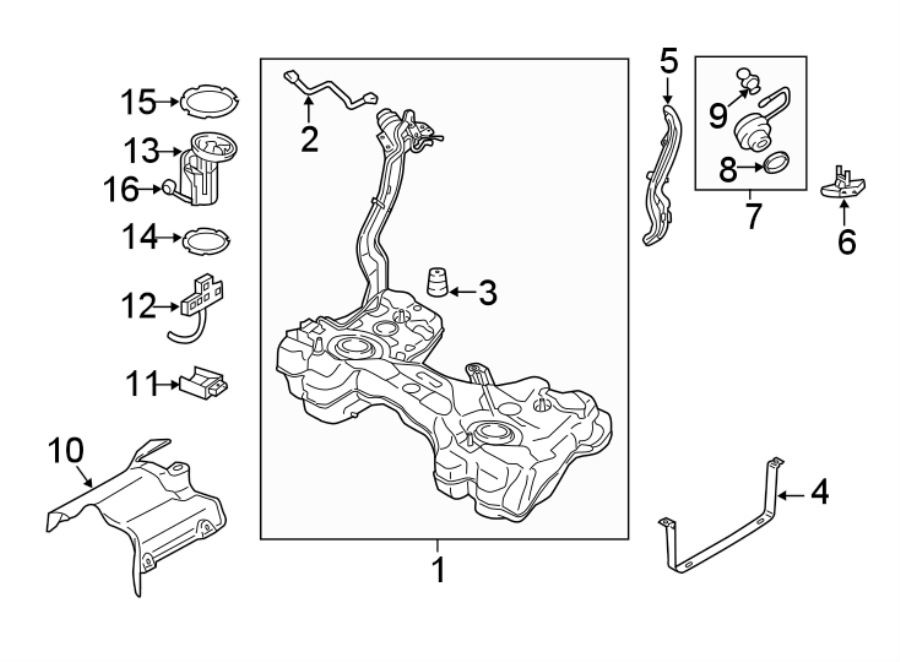 15
13
16
14
12
11
10
2
3
1
5
9
8
7
6
4