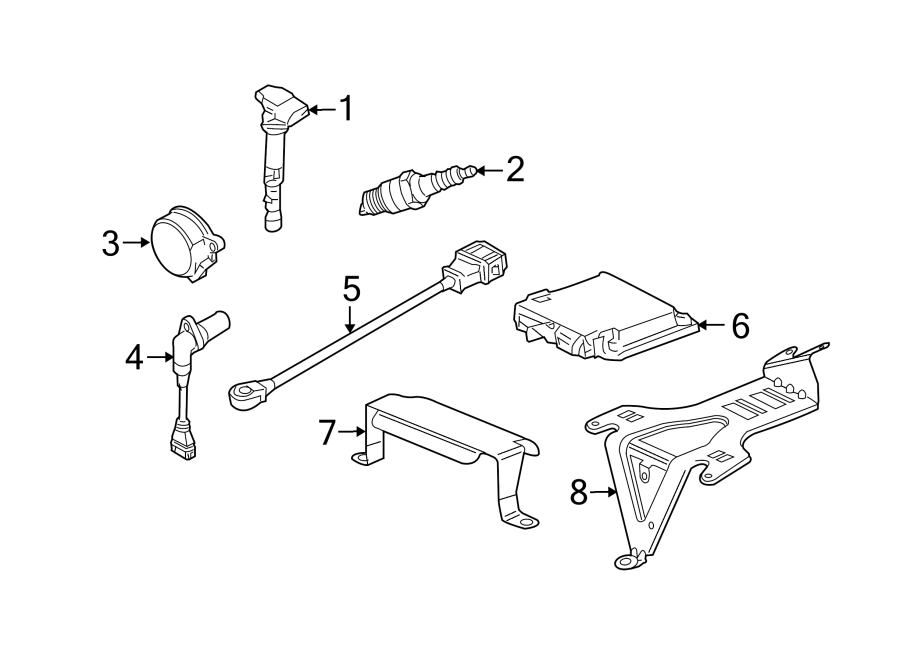 1
2
3
5
4
6
7
8