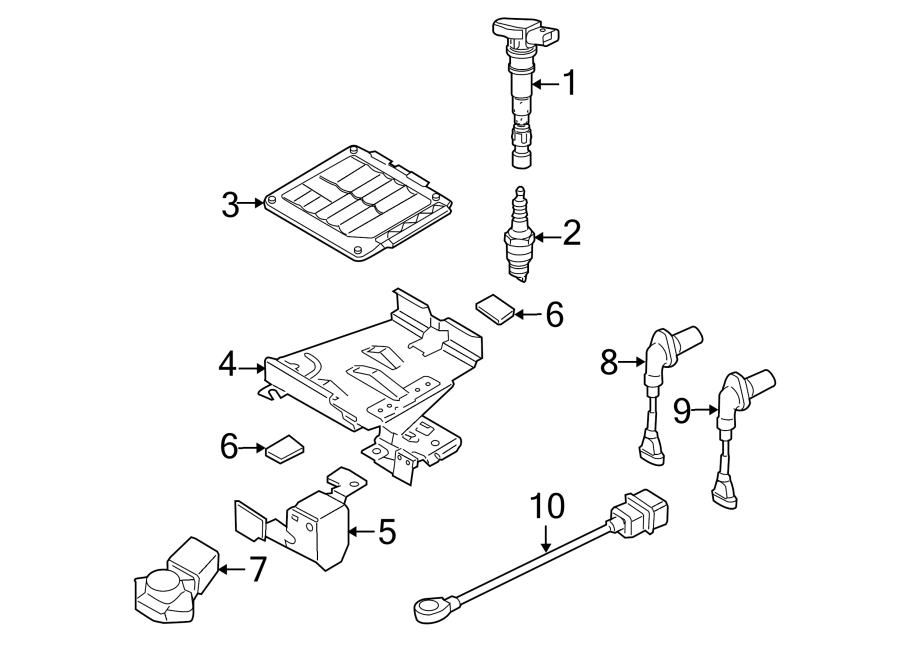 1
3
2
6
4
8
9
6
10
5
7