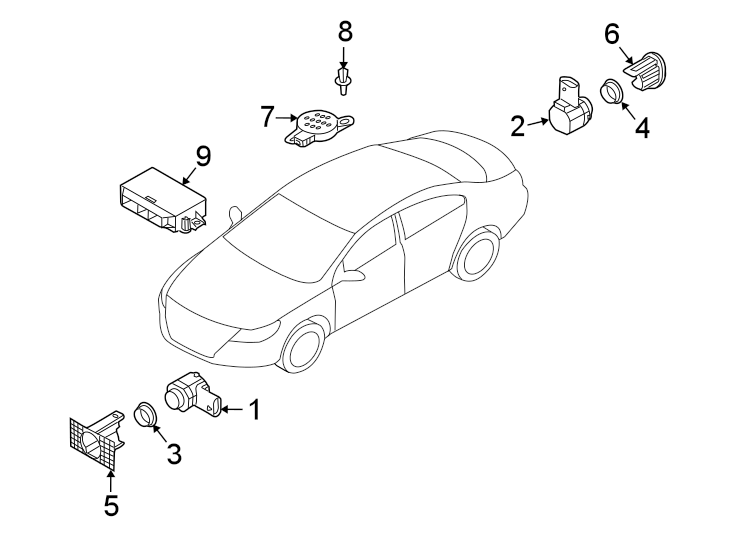 8
6
7
2
4
9
1
3
5