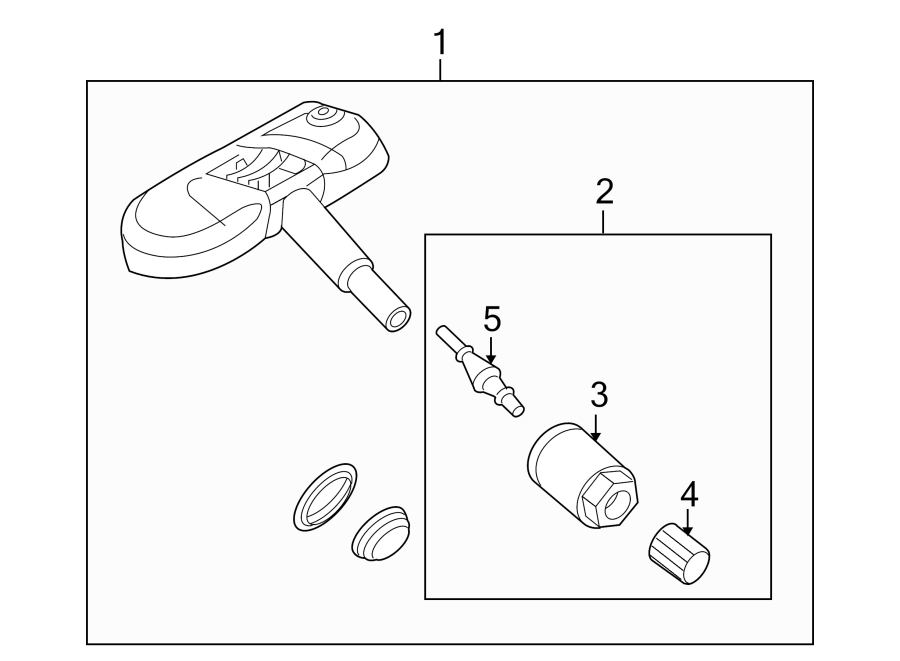 1
2
5
3
4