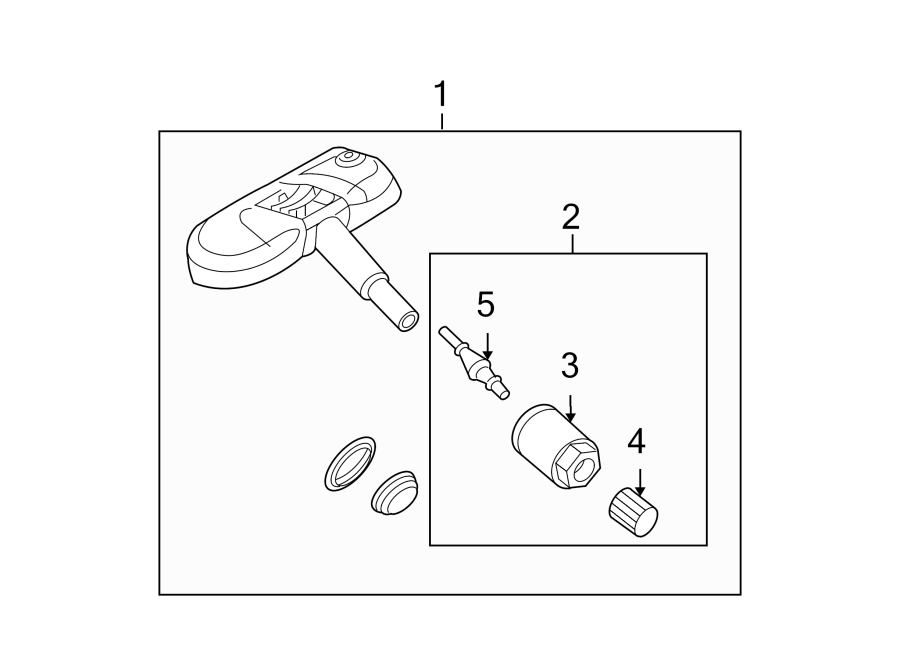 1
2
5
3
4