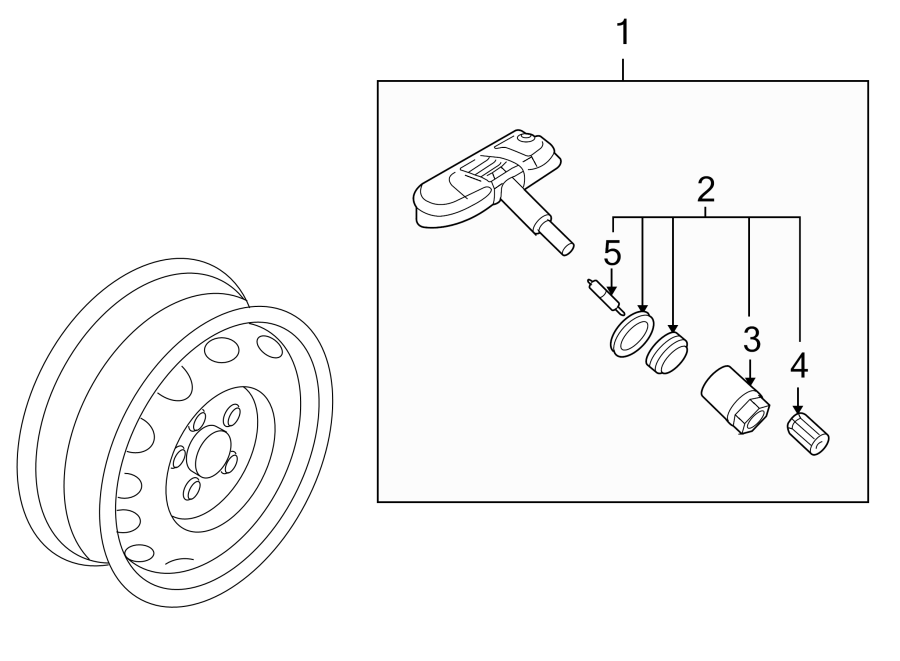 1
2
5
3
4