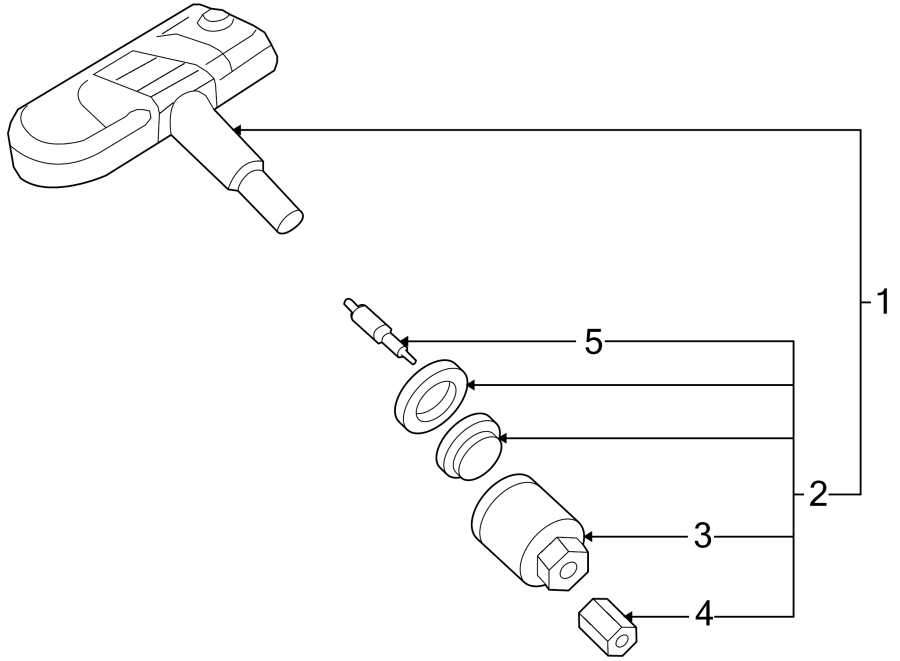 1
5
2
3
4