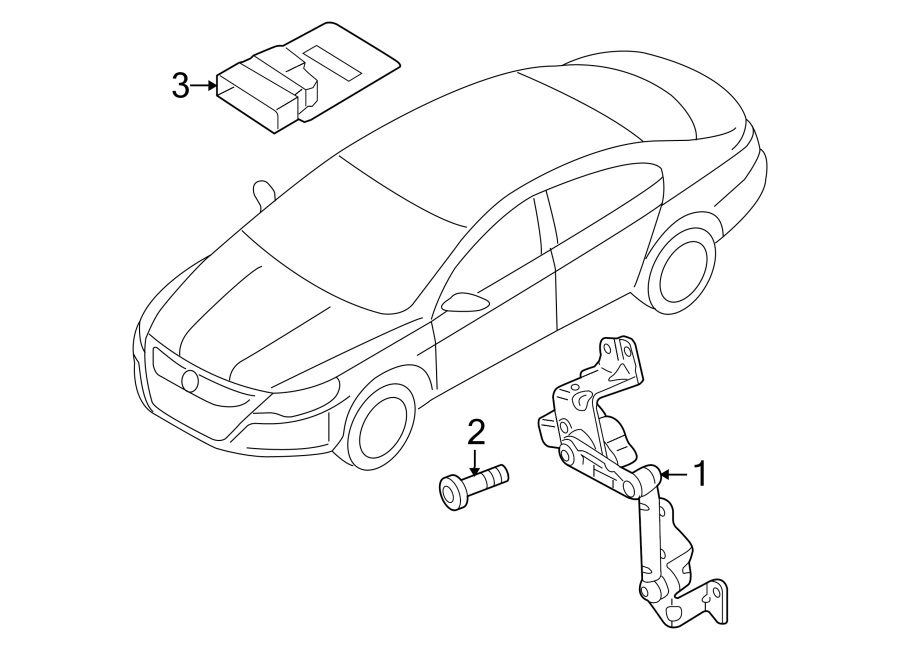 3
2
1