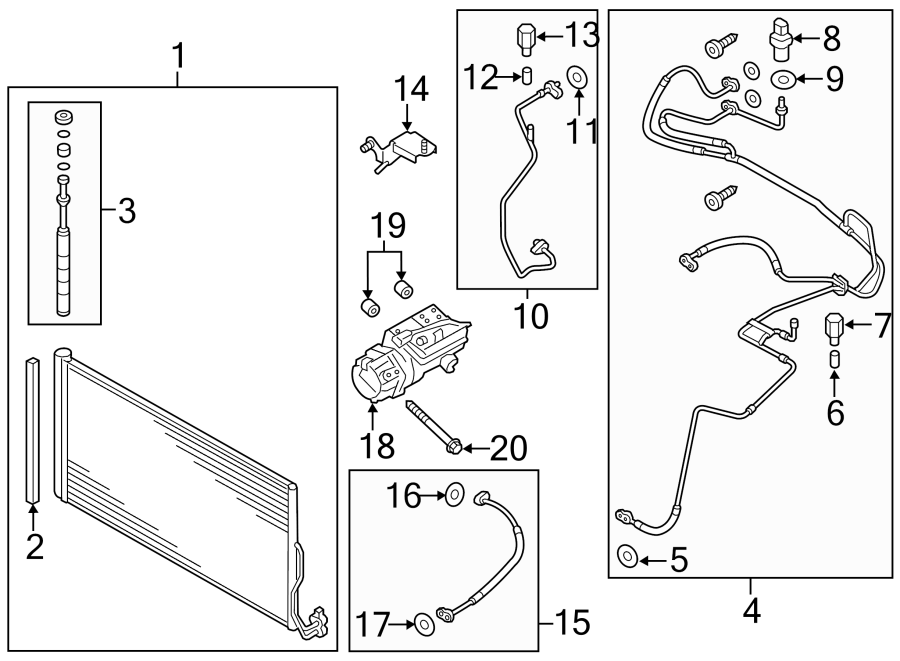 1
3
2
14
19
18
20
13
12
11
10
16
17
15
8
9
7
6
5
4