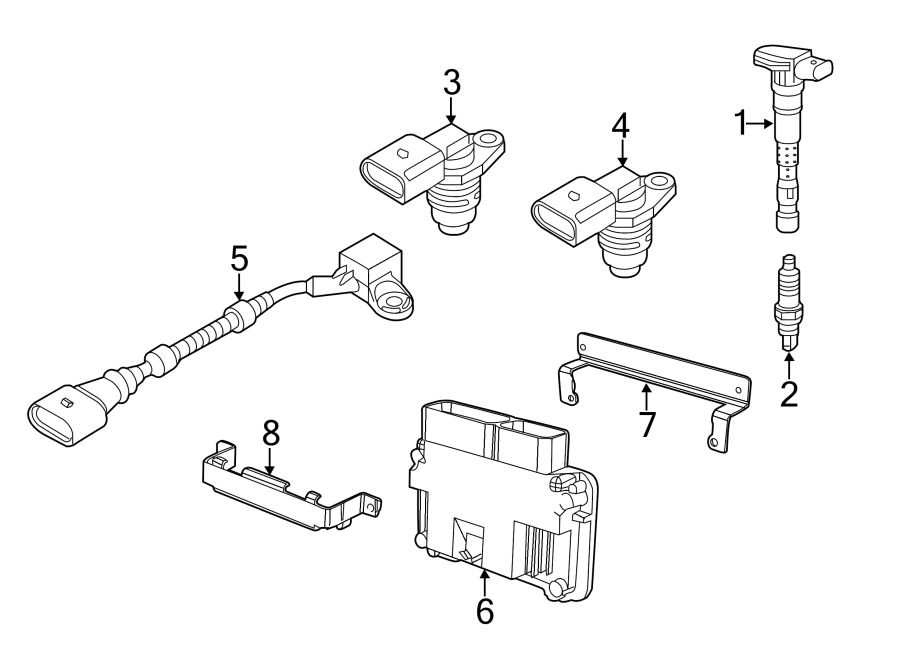 3
4
1
5
2
7
8
6