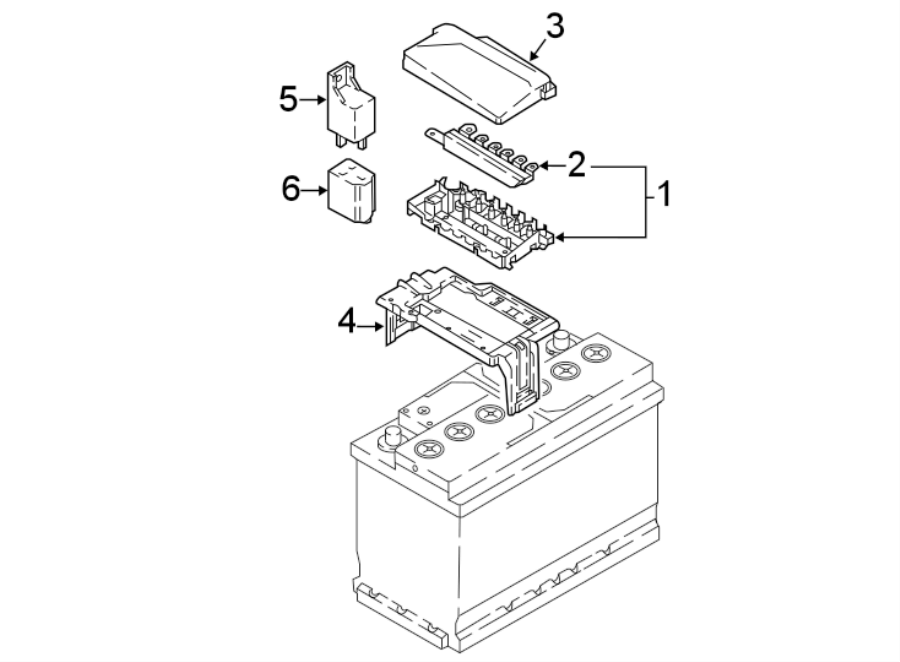 3
5
2
1
6
4