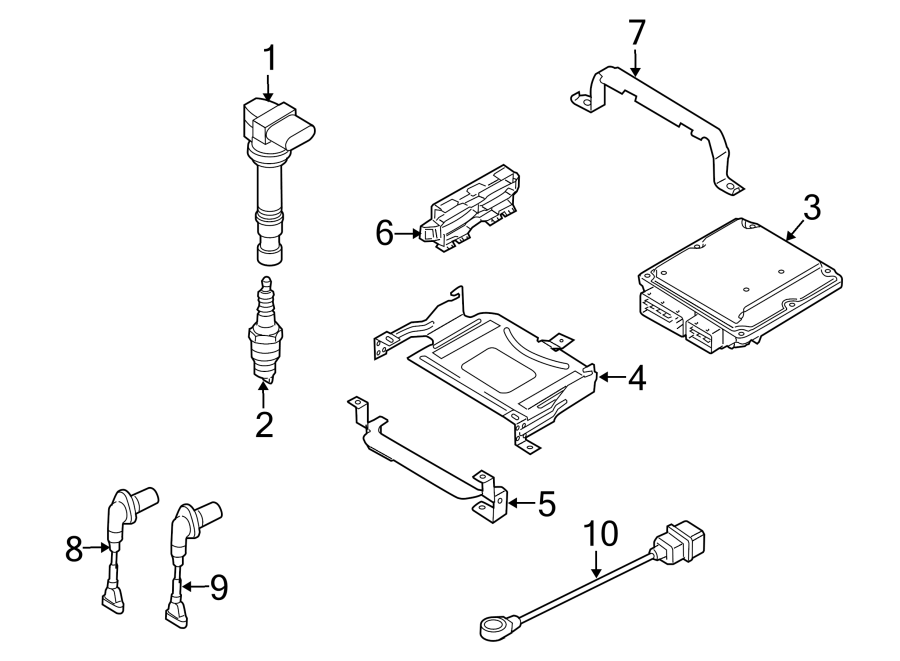 1
7
3
6
2
4
5
8
9
10