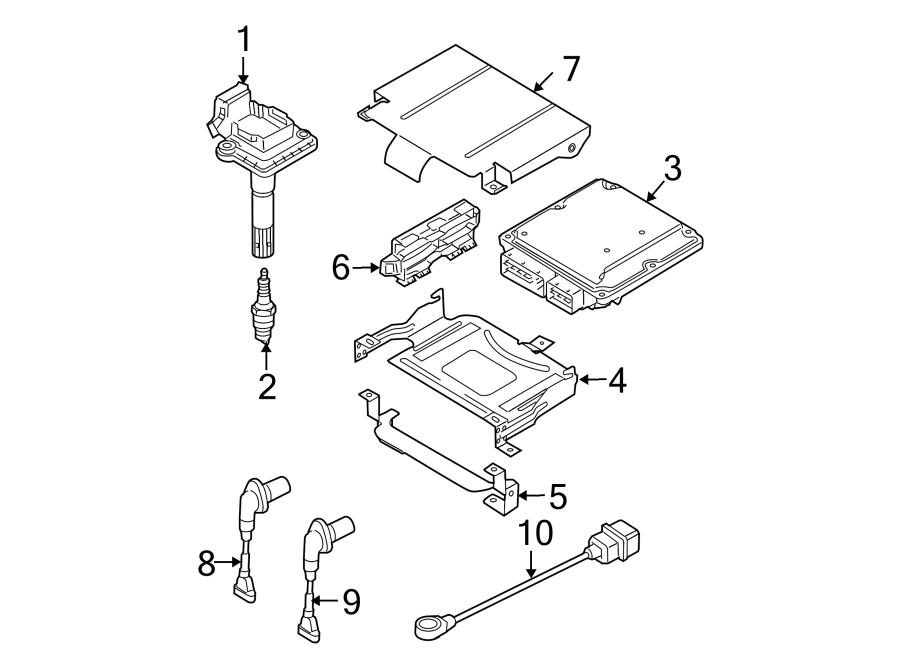 1
7
3
6
2
4
5
10
8
9