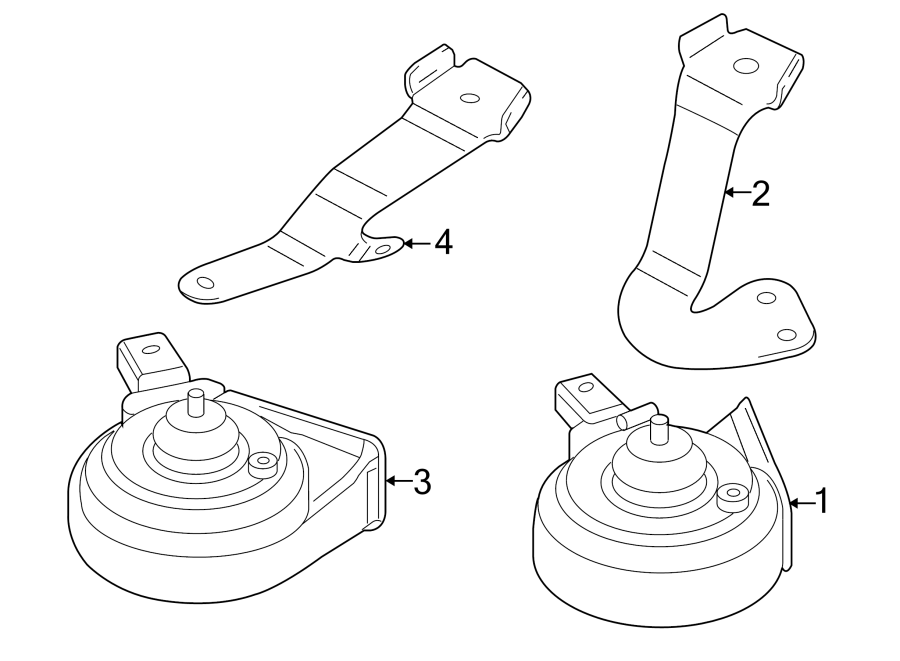 4
2
3
1