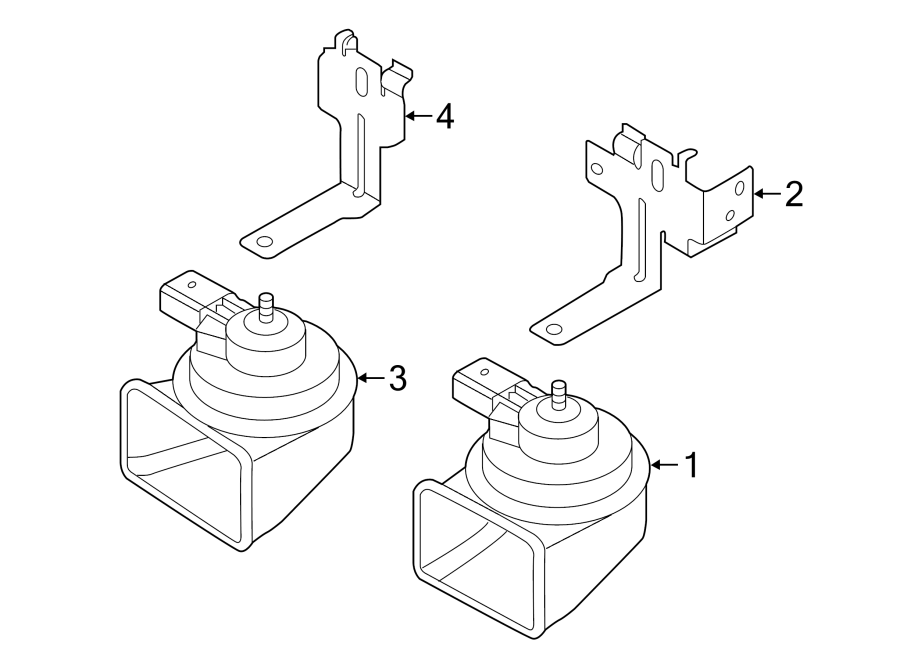 4
2
3
1