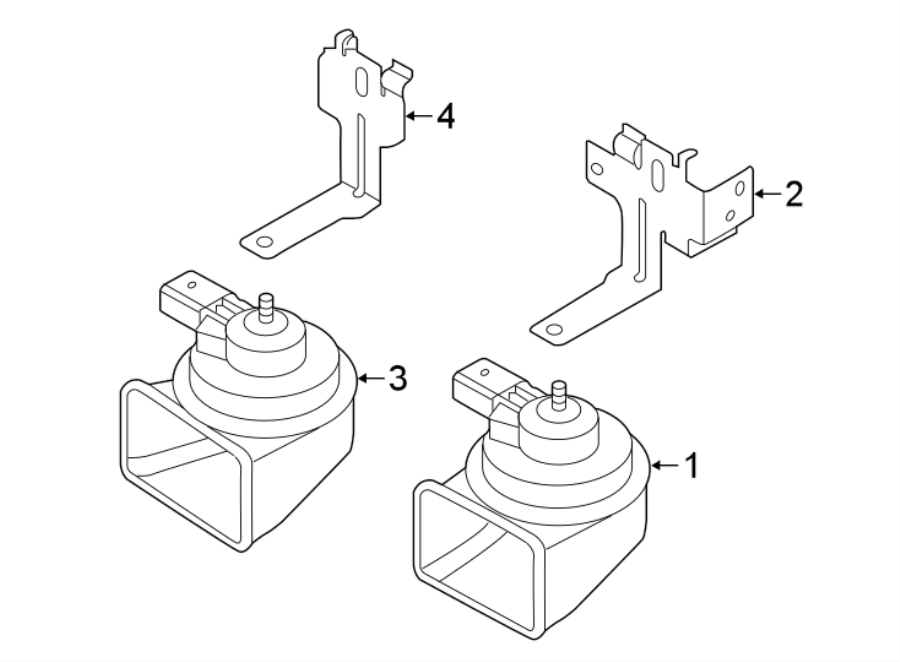 4
2
3
1