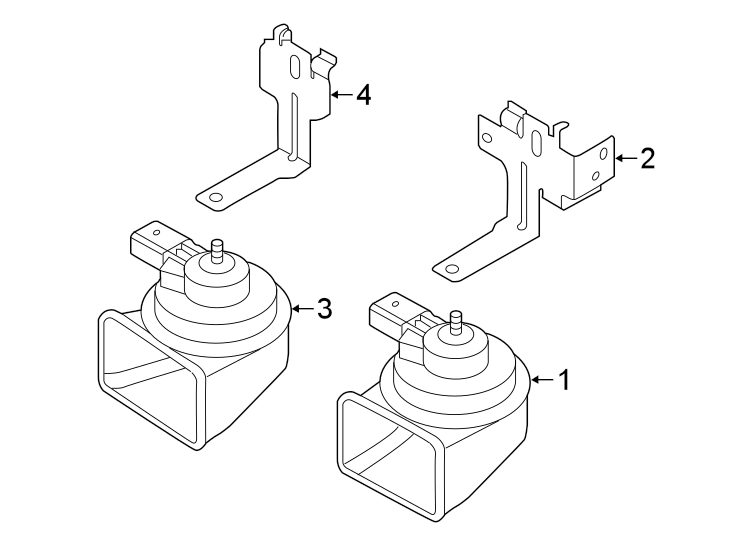 4
2
3
1