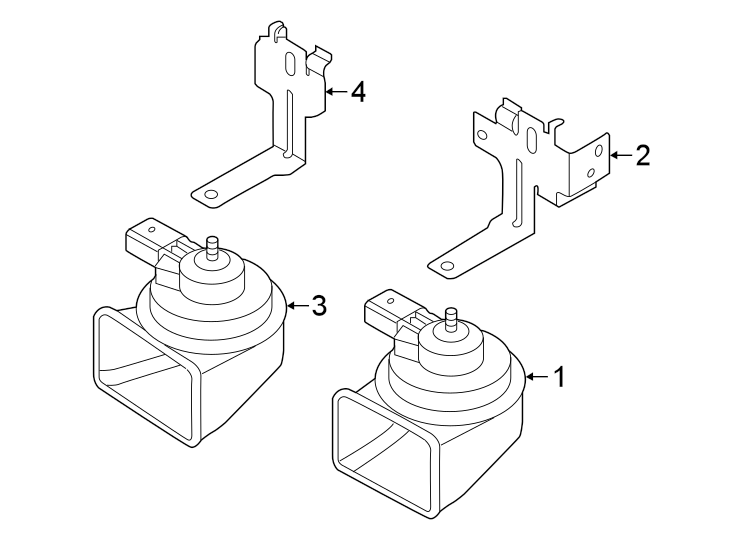 4
2
3
1