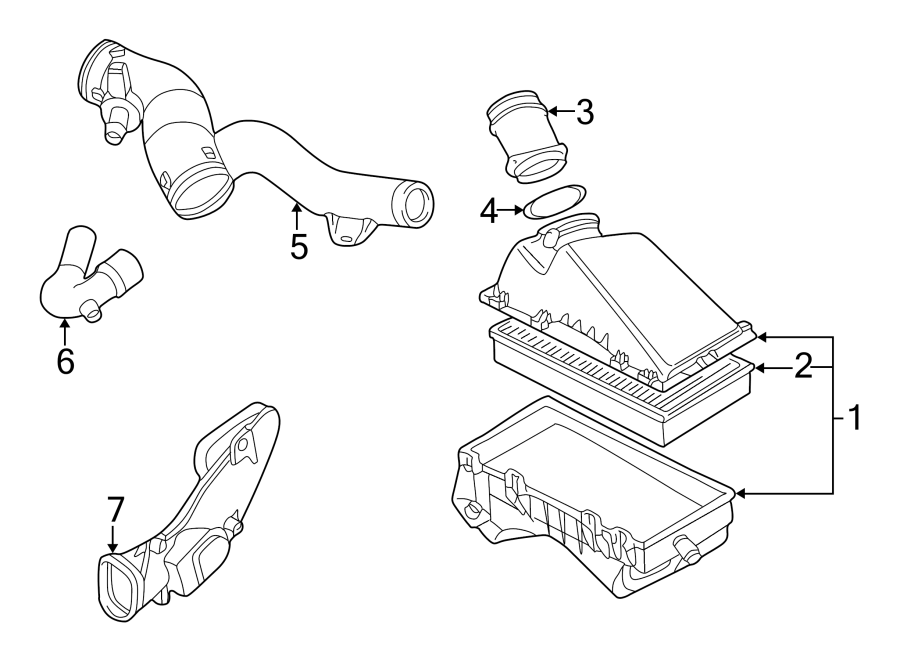 3
4
5
6
2
1
7