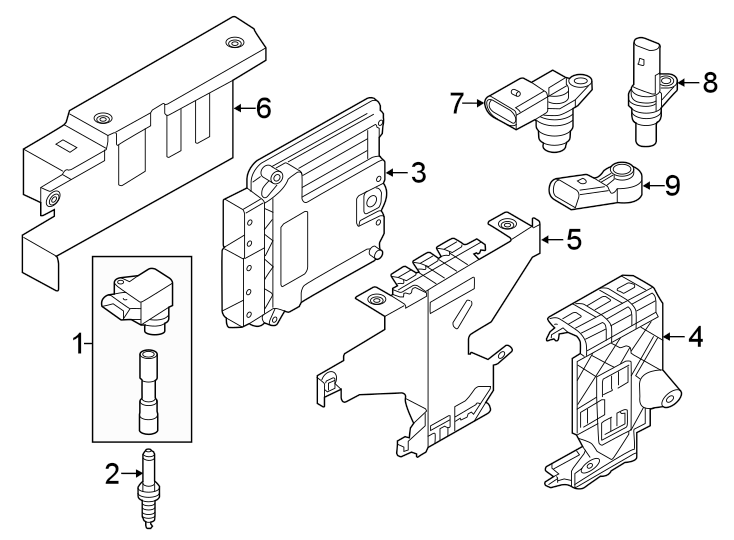 6
7
8
3
9
5
1
4
2