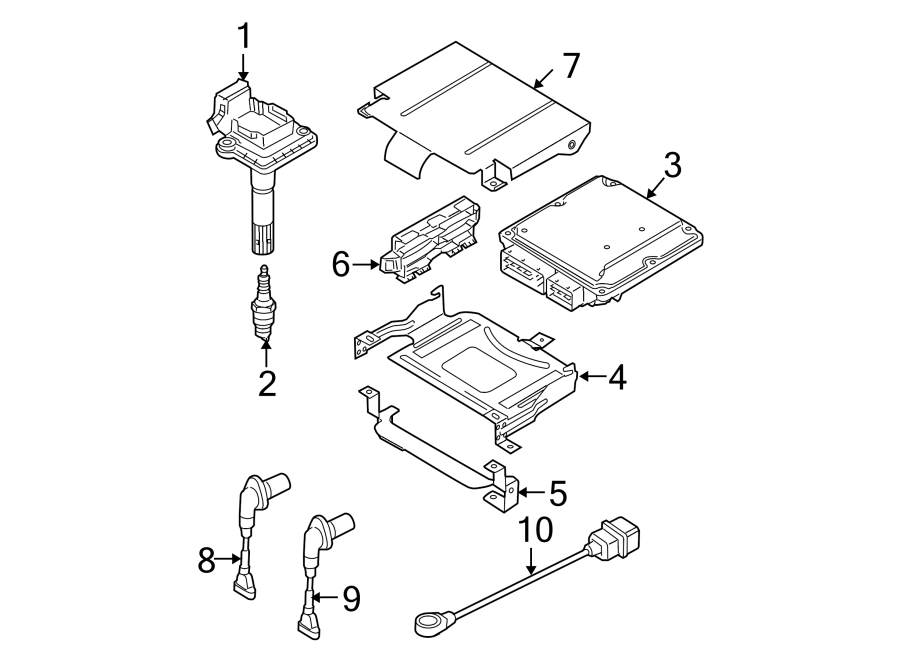 1
7
3
6
2
4
5
10
8
9