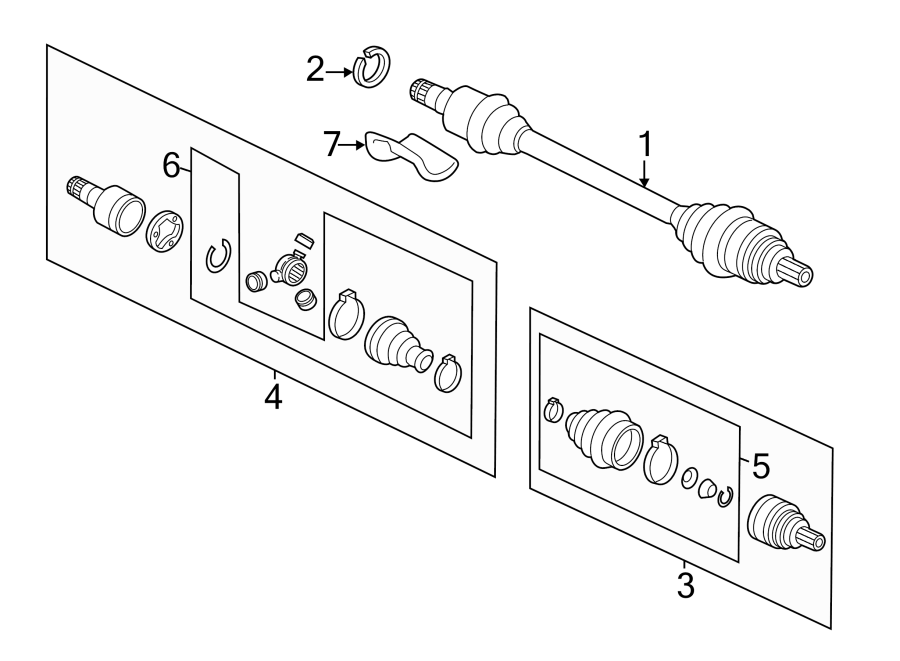 2
7
1
6
4
5
3