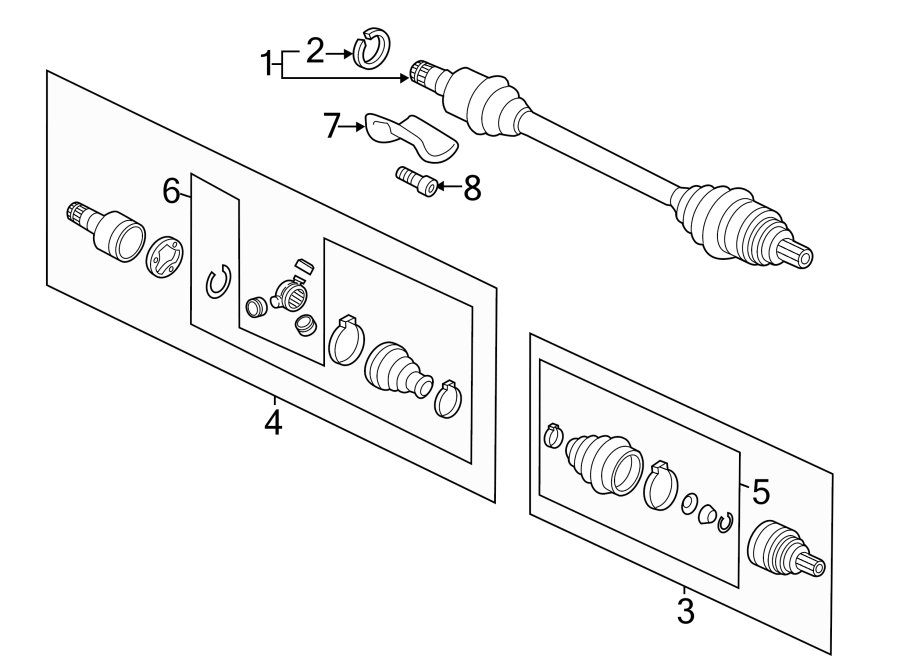 1
2
7
8
6
4
5
3