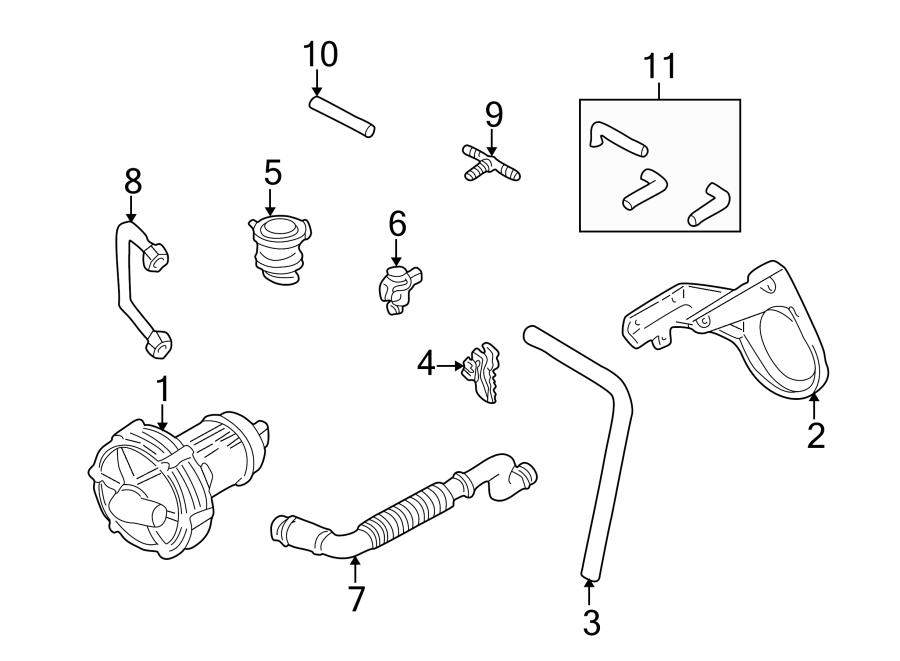 10
11
9
8
5
6
4
1
2
7
3