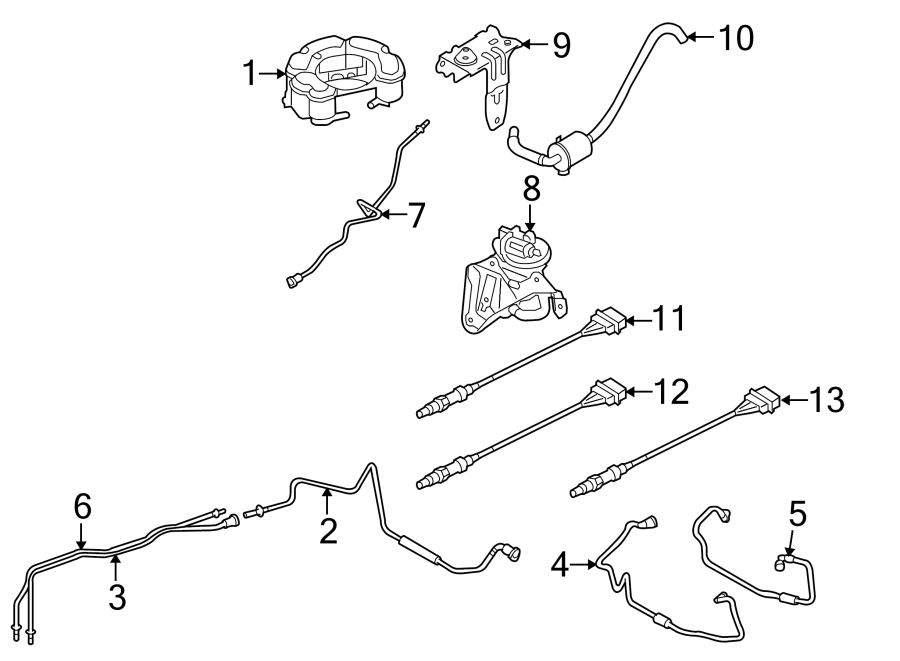 1
9
10
7
8
11
12
13
6
2
3
5
4