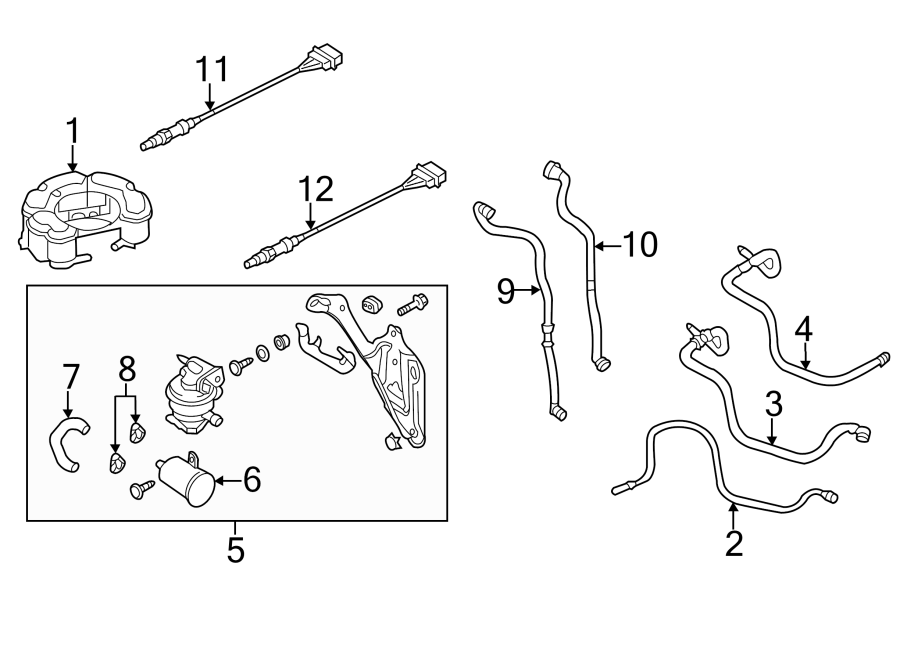 11
1
12
10
9
4
7
8
3
6
5
2