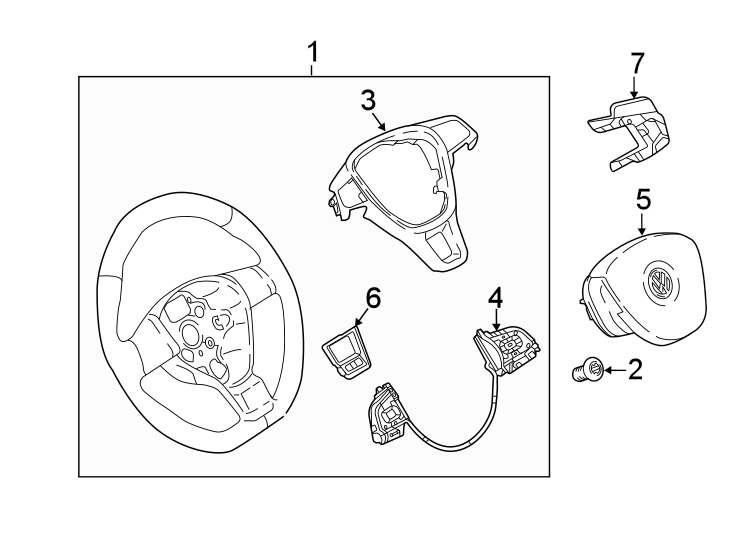 1
3
7
5
6
4
2