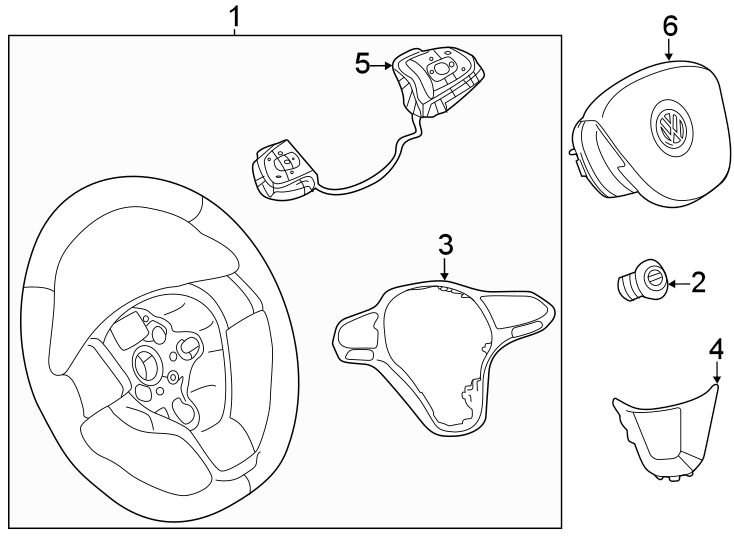 1
5
6
3
2
4