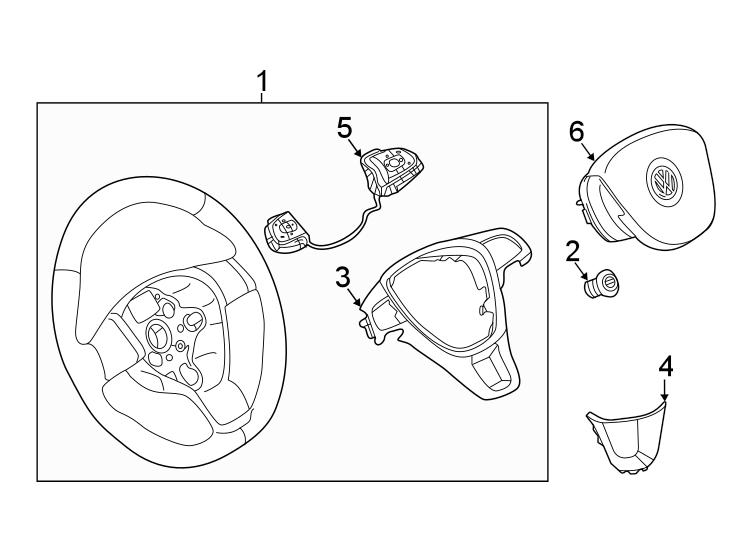 1
5
6
2
3
4